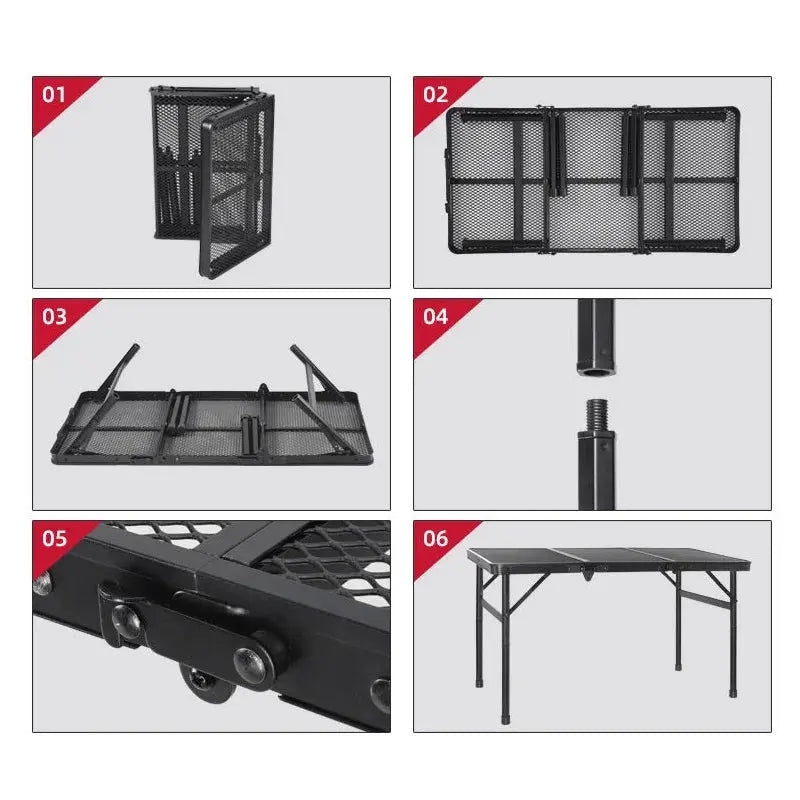 01

02

03

04

05

06