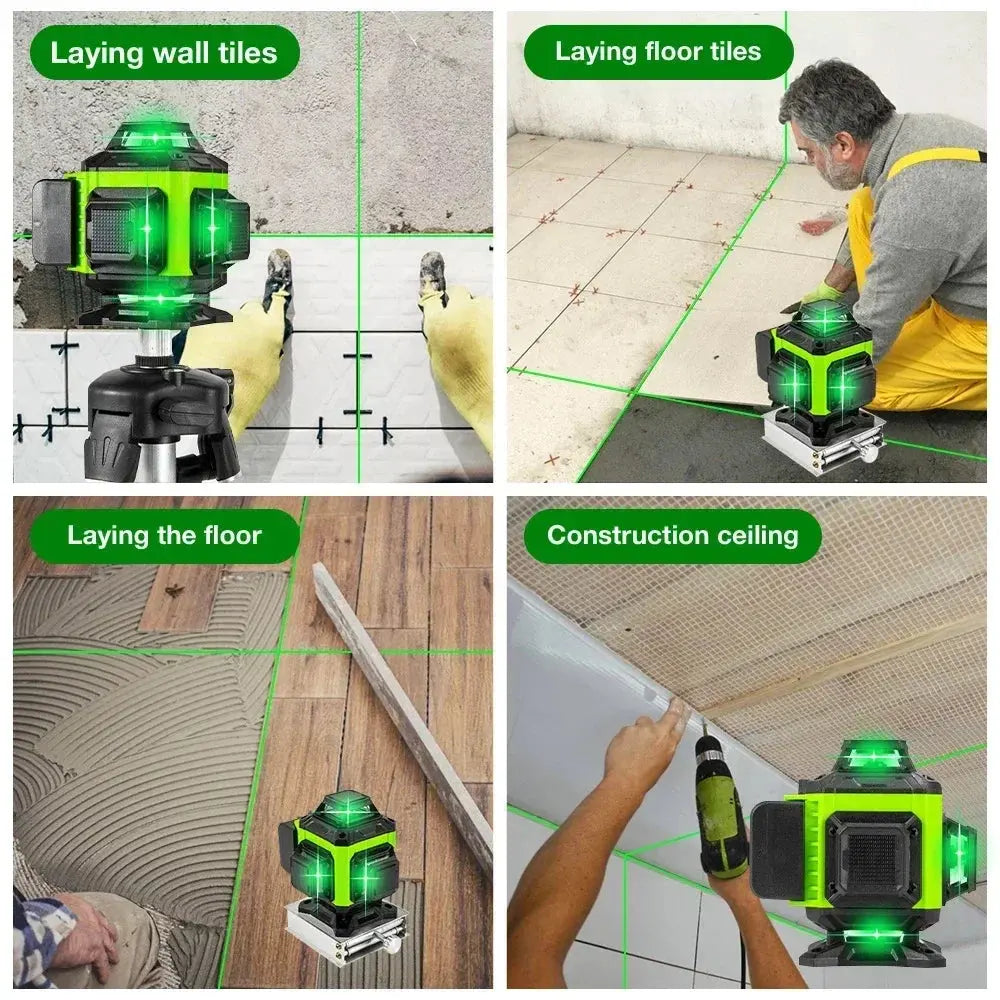 Laying wall tiles

Laying floor tiles

Laying the floor

Construction ceiling