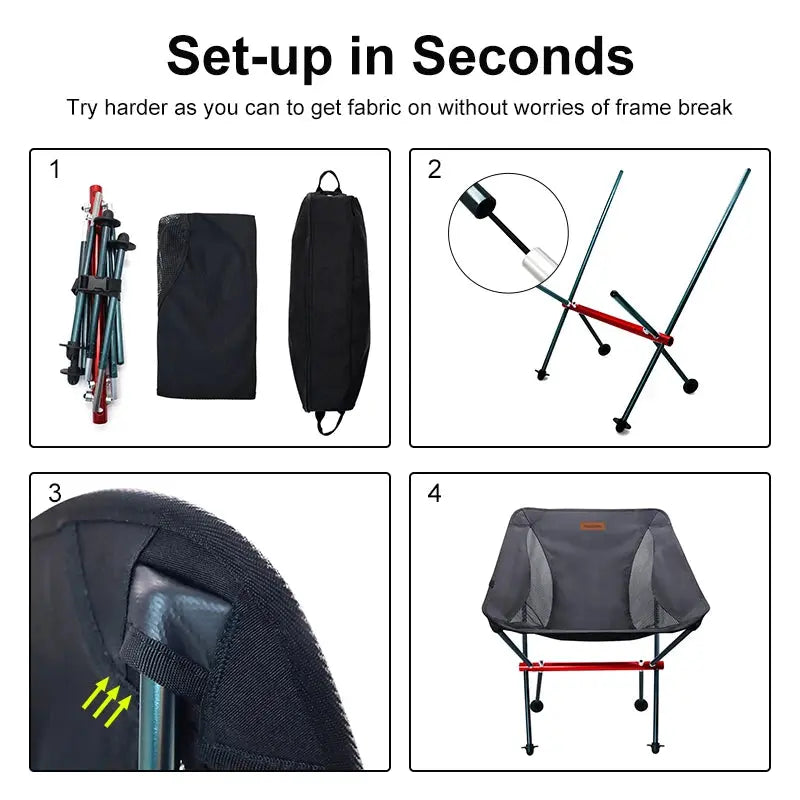 Set-up in Seconds

Try harder as you can to get fabric on without worries of frame break

1

2

3

4