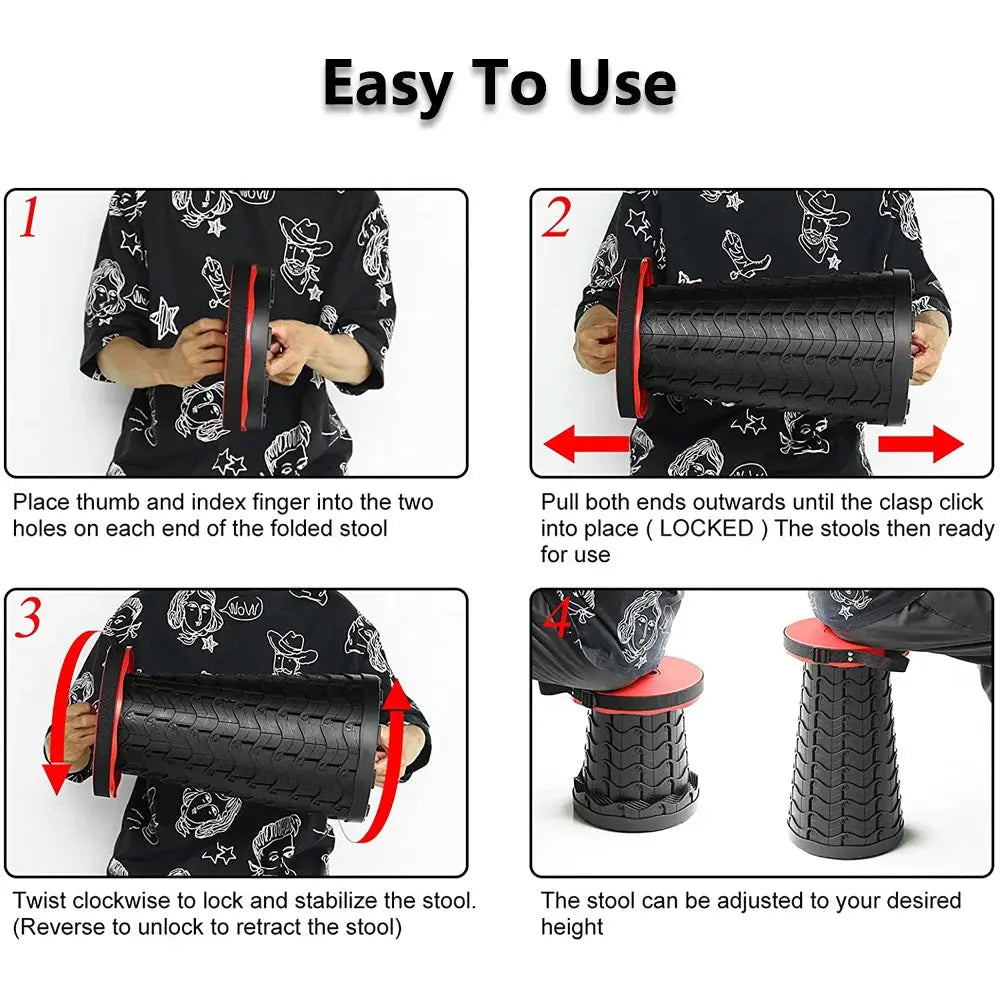 Easy To Use

1

Place thumb and index finger into the two holes on each end of the folded stool

2

Pull both ends outwards until the clasp click into place ( LOCKED ) The stools then ready for use

3

Twist clockwise to lock and stabilize the stool. (Reverse to unlock to retract the stool)

4

The stool can be adjusted to your desired height